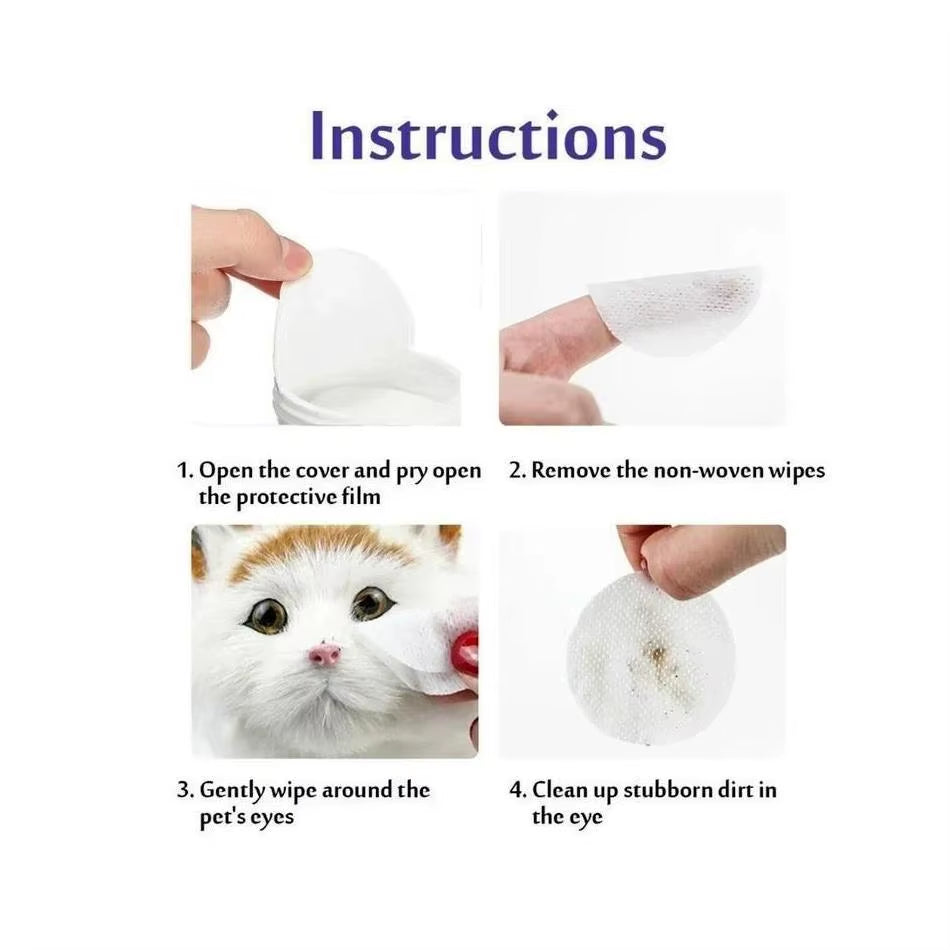 Instructions

1. Open the cover and pry open the protective film

2. Remove the non-woven wipes

3. Gently wipe around the pet's eyes

4. Clean up stubborn dirt in the eye