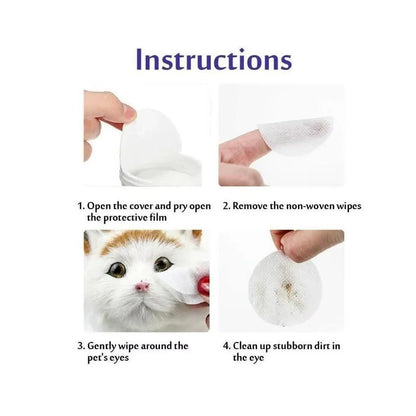 Instructions

1. Open the cover and pry open the protective film

2. Remove the non-woven wipes

3. Gently wipe around the pet's eyes

4. Clean up stubborn dirt in the eye